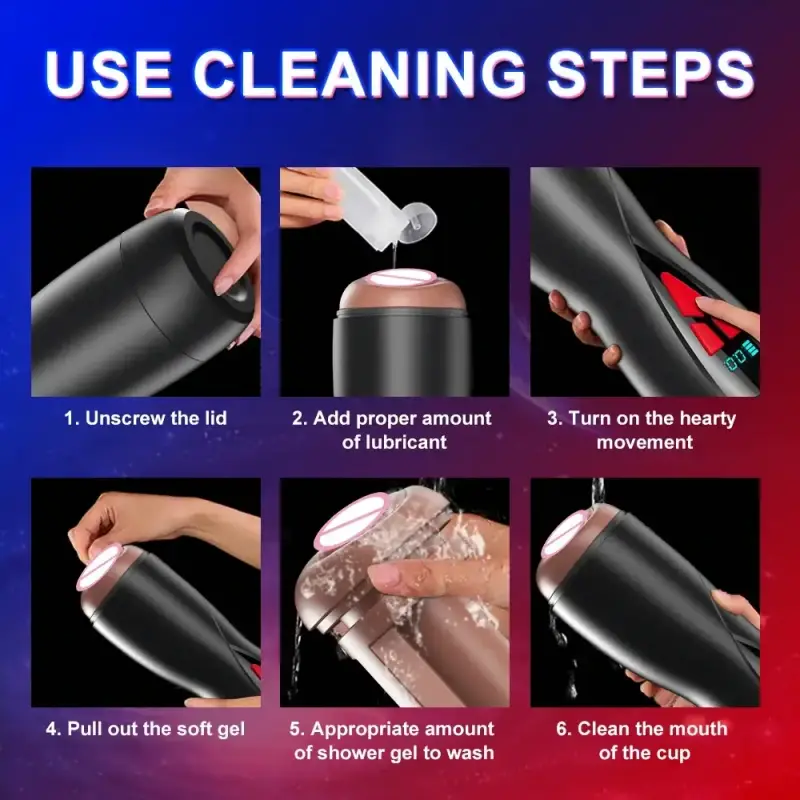 USE CLEANING STEPS

1. Unscrew the lid

2. Add proper amount of lubricant

3. Turn on the hearty movement

4. Pull out the soft gel

5. Appropriate amount of shower gel to wash

6. Clean the mouth of the cup